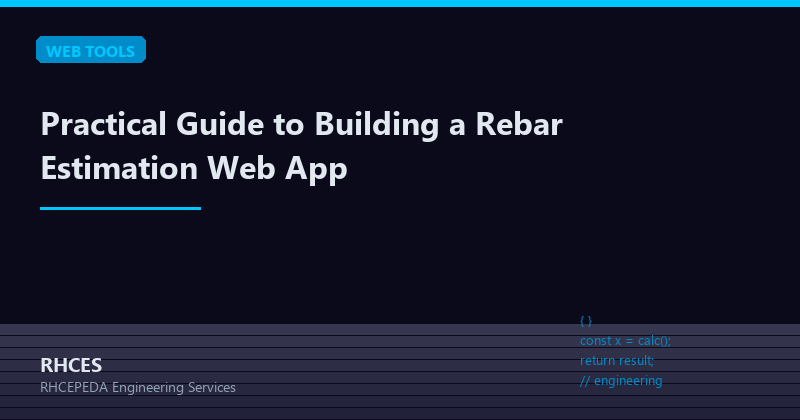 WEB TOOLS

Practical Guide to Building a Rebar Estimation Web App

{ }
const x = calc();
return result;
// engineering

RHCES
RHCEPEDA Engineering Services